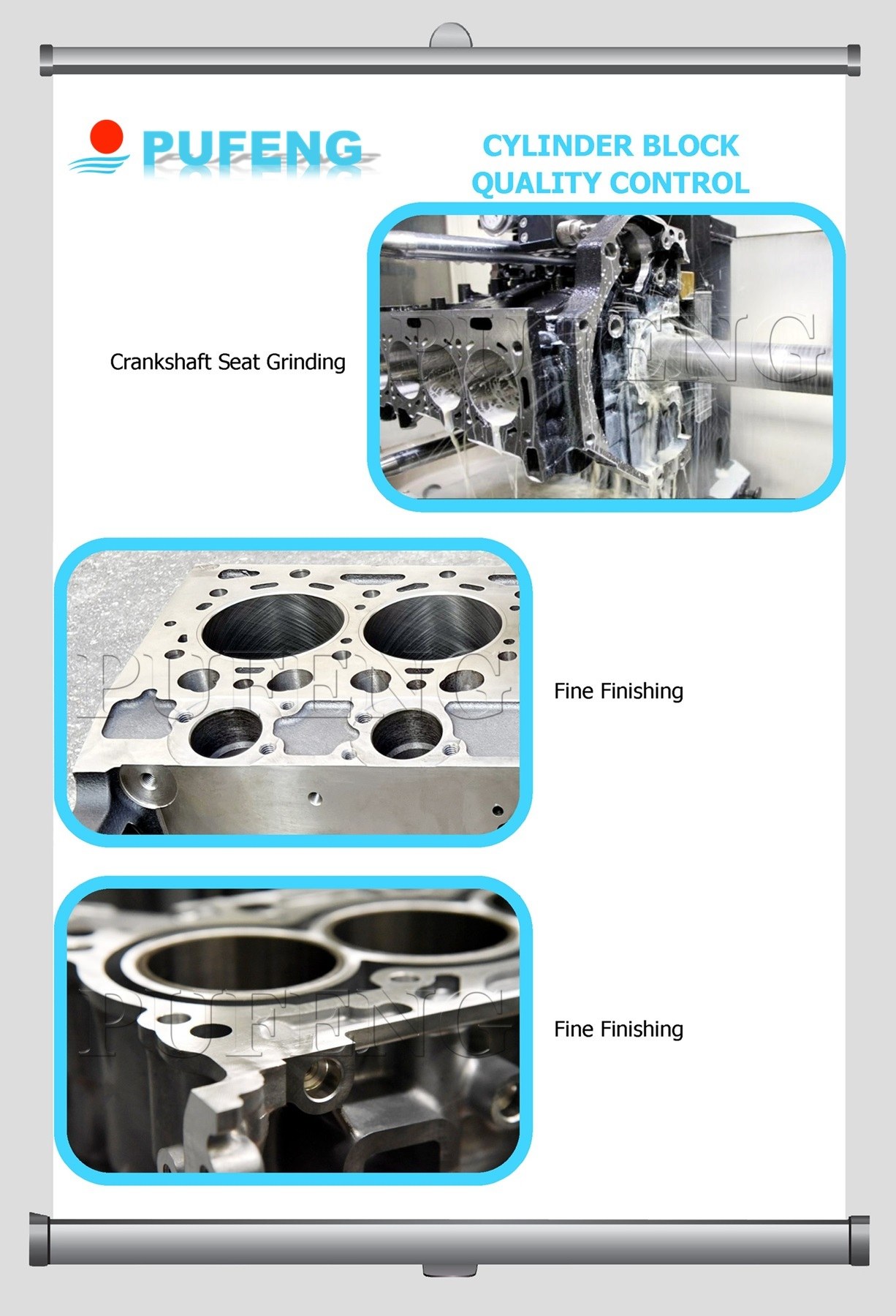 PUFENG

CYLINDER BLOCK
QUALITY CONTROL

Crankshaft Seat Grinding

PUFENG

PUFENG

Fine Finishing

PUFENG

Fine Finishing